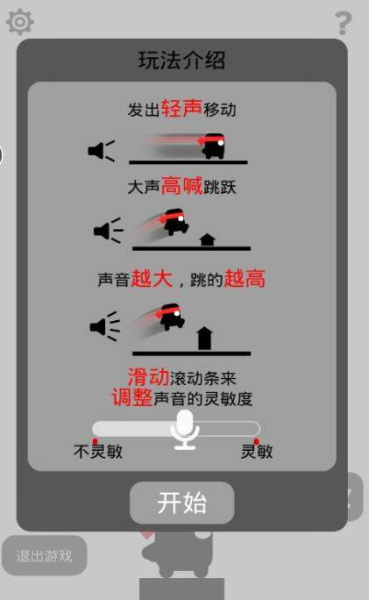 ?

玩法介绍

发出轻声移动

大声高喊跳跃

声音越大，跳的越高

滑动滚动条来
调整声音的灵敏度

不灵敏

灵敏

开始

退出游戏