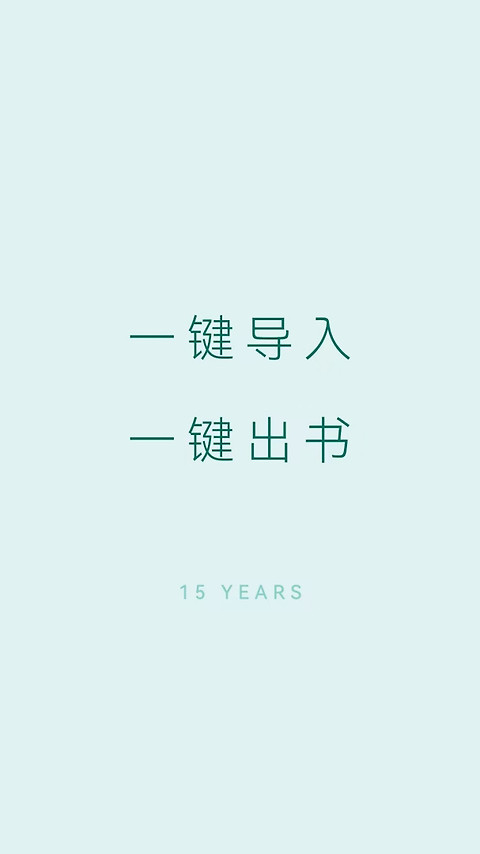 一键导入

一键出书

15 YEARS